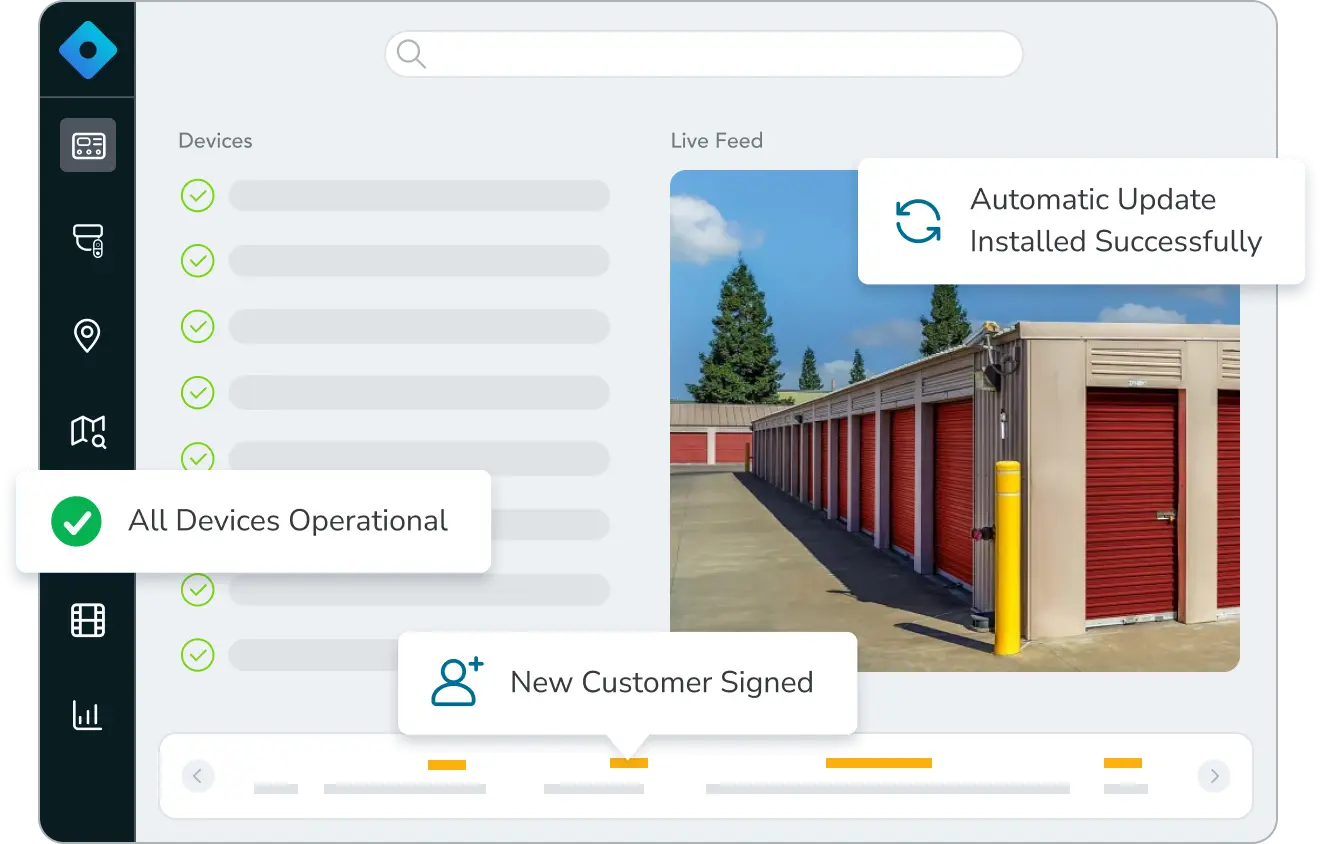 Devices

Live Feed

Automatic Update Installed Successfully

All Devices Operational

New Customer Signed